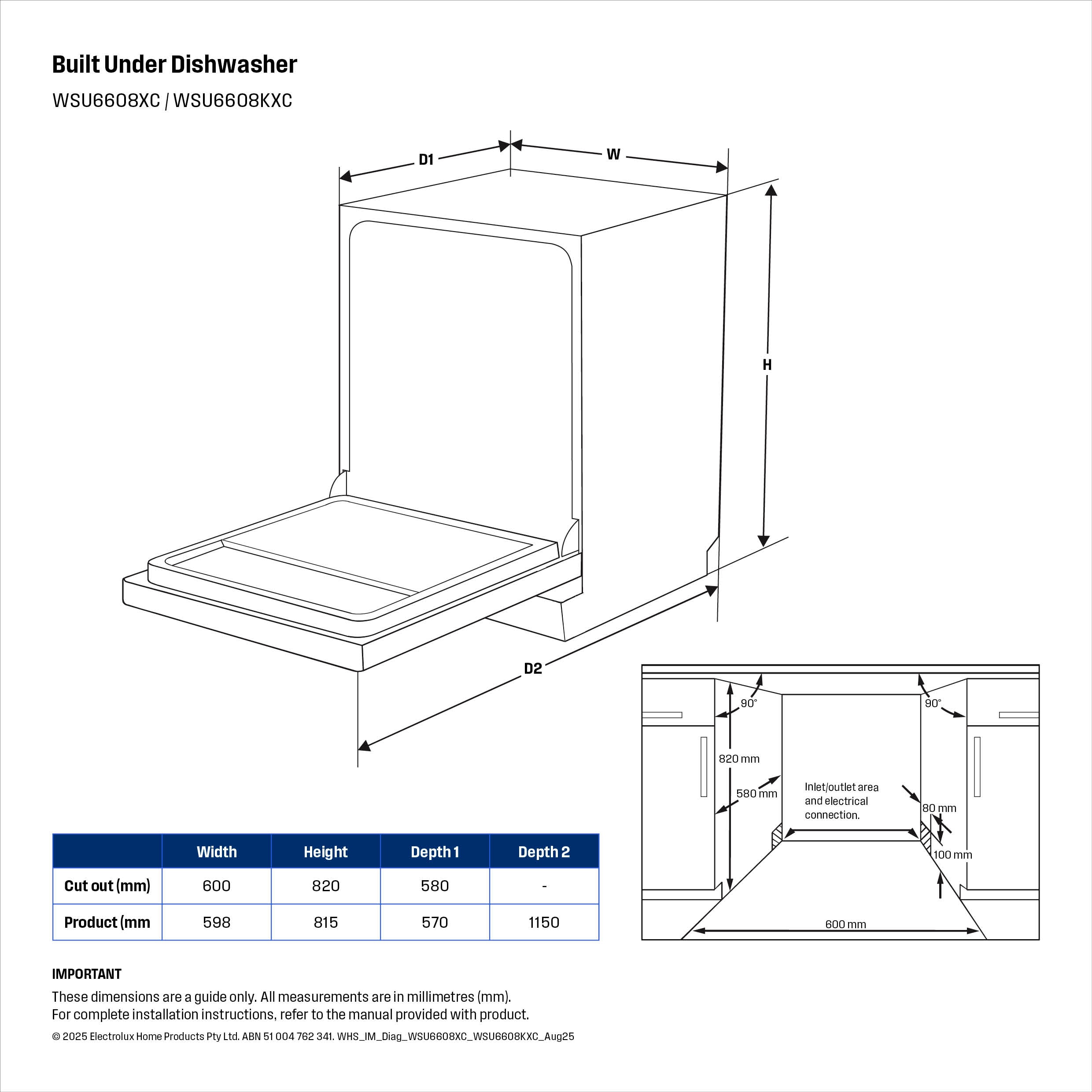 Built Under Dishwasher

WSU6608XC / WSU6608KXC

D1

W

H

D2

90°

90°

820 mm

580 mm

Inlet/outlet area and electrical connection.

80 mm

100 mm

600 mm

| | Width | Height | Depth 1 | Depth 2 |
|---|---|---|---|---|
| Cut out (mm) | 600 | 820 | 580 | - |
| Product (mm | 598 | 815 | 570 | 1150 |

IMPORTANT

These dimensions are a guide only. All measurements are in millimetres (mm).
For complete installation instructions, refer to the manual provided with product.

© 2025 Electrolux Home Products Pty Ltd. ABN 51 004 762 341. WHS_IM_Diag_WSU6608XC_WSU6608KXC_Aug25