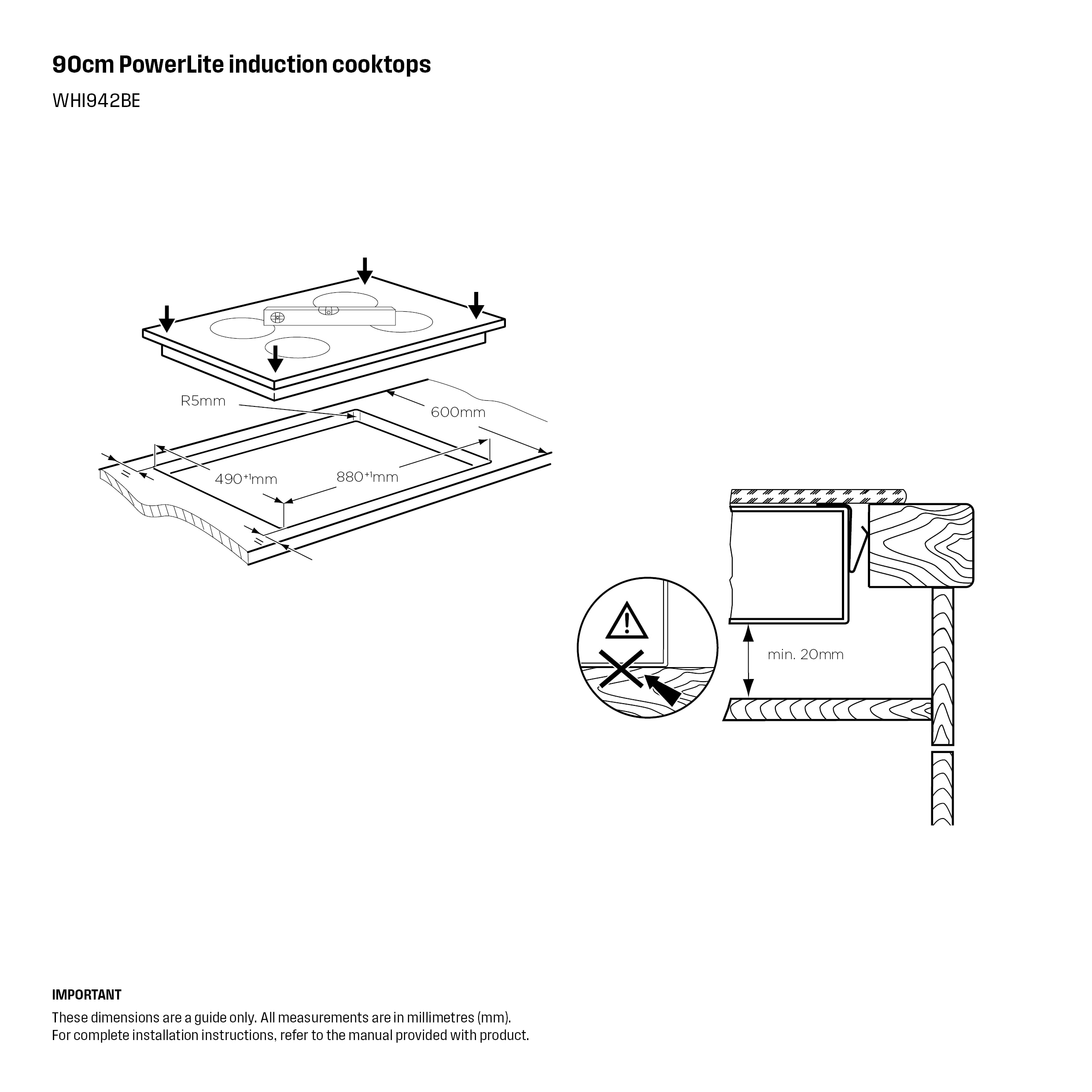 90cm PowerLite induction cooktops

WHI942BE

R5mm

600mm

$490^{+1}$mm

$880^{+1}$mm

min. 20mm

IMPORTANT

These dimensions are a guide only. All measurements are in millimetres (mm).
For complete installation instructions, refer to the manual provided with product.