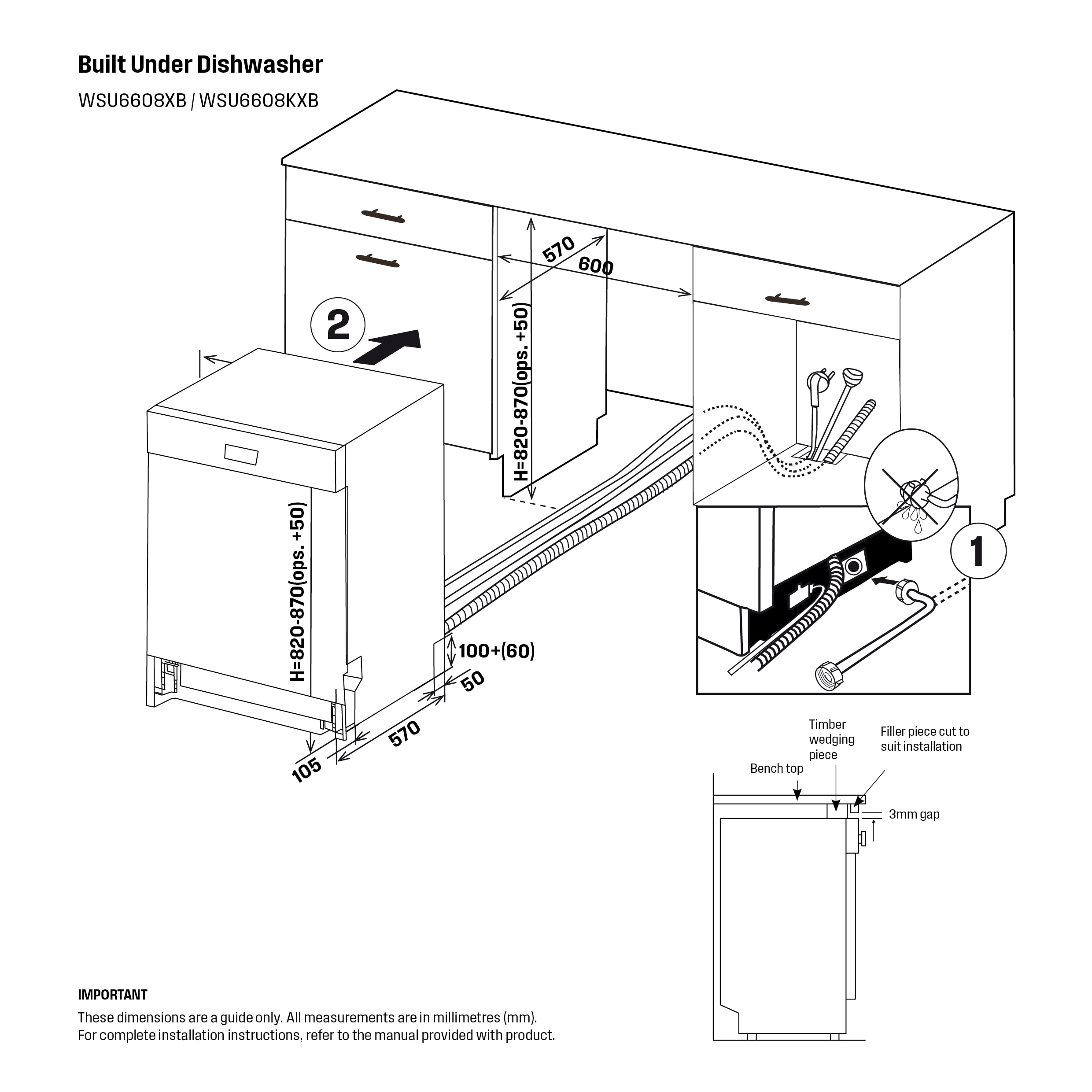 Built Under Dishwasher

WSU6608XB / WSU6608KXB

570

600

H=820-870(ops. +50)

2

H=820-870(ops. +50)

100+(60)

50

570

105

1

Timber wedging piece

Filler piece cut to suit installation

Bench top

3mm gap

IMPORTANT

These dimensions are a guide only. All measurements are in millimetres (mm). For complete installation instructions, refer to the manual provided with product.