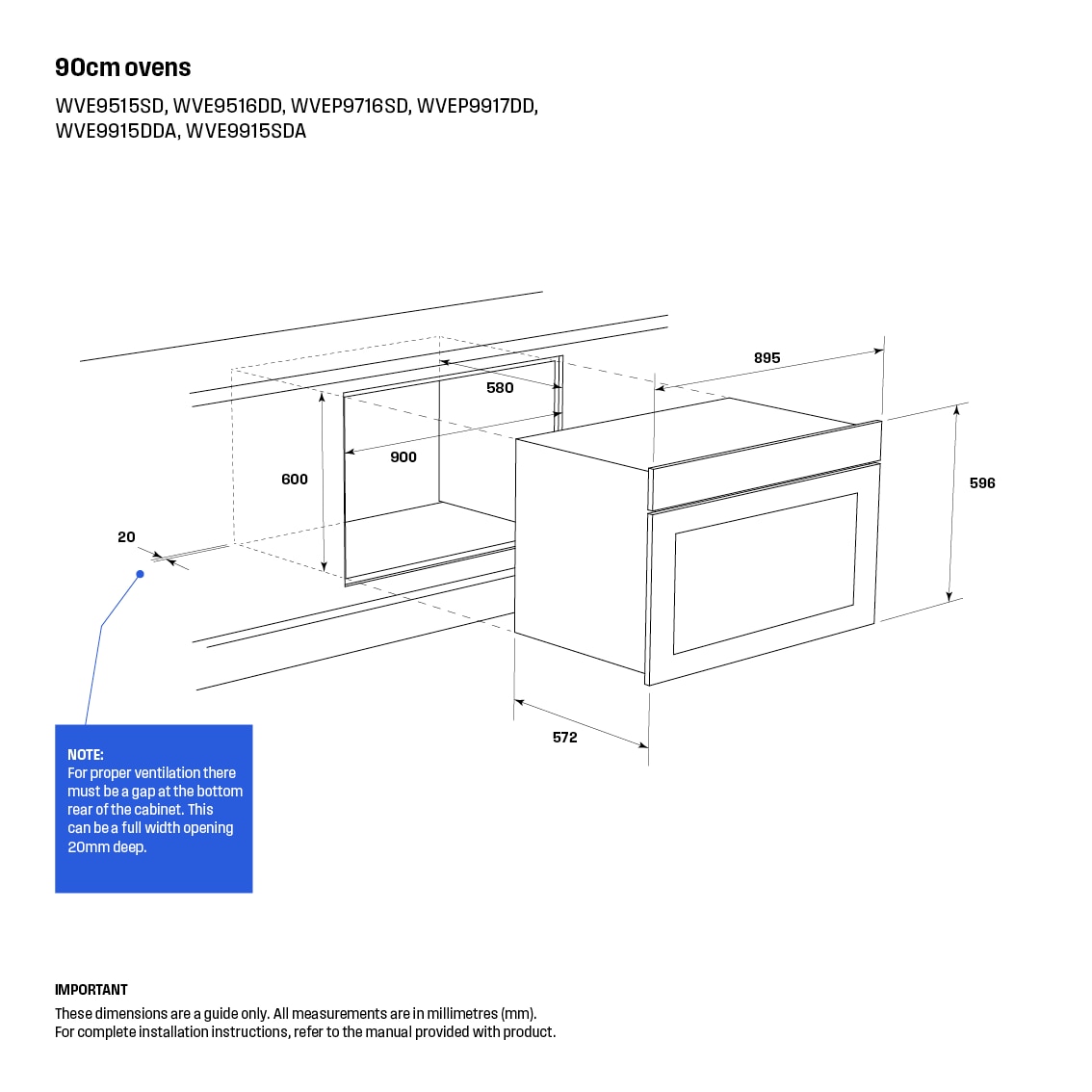 90cm ovens

WVE9515SD, WVE9516DD, WVEP9716SD, WVEP9917DD, WVE9915DDA, WVE9915SDA

895

580

900

600

596

20

572

NOTE:
For proper ventilation there must be a gap at the bottom rear of the cabinet. This can be a full width opening 20mm deep.

IMPORTANT
These dimensions are a guide only. All measurements are in millimetres (mm).
For complete installation instructions, refer to the manual provided with product.