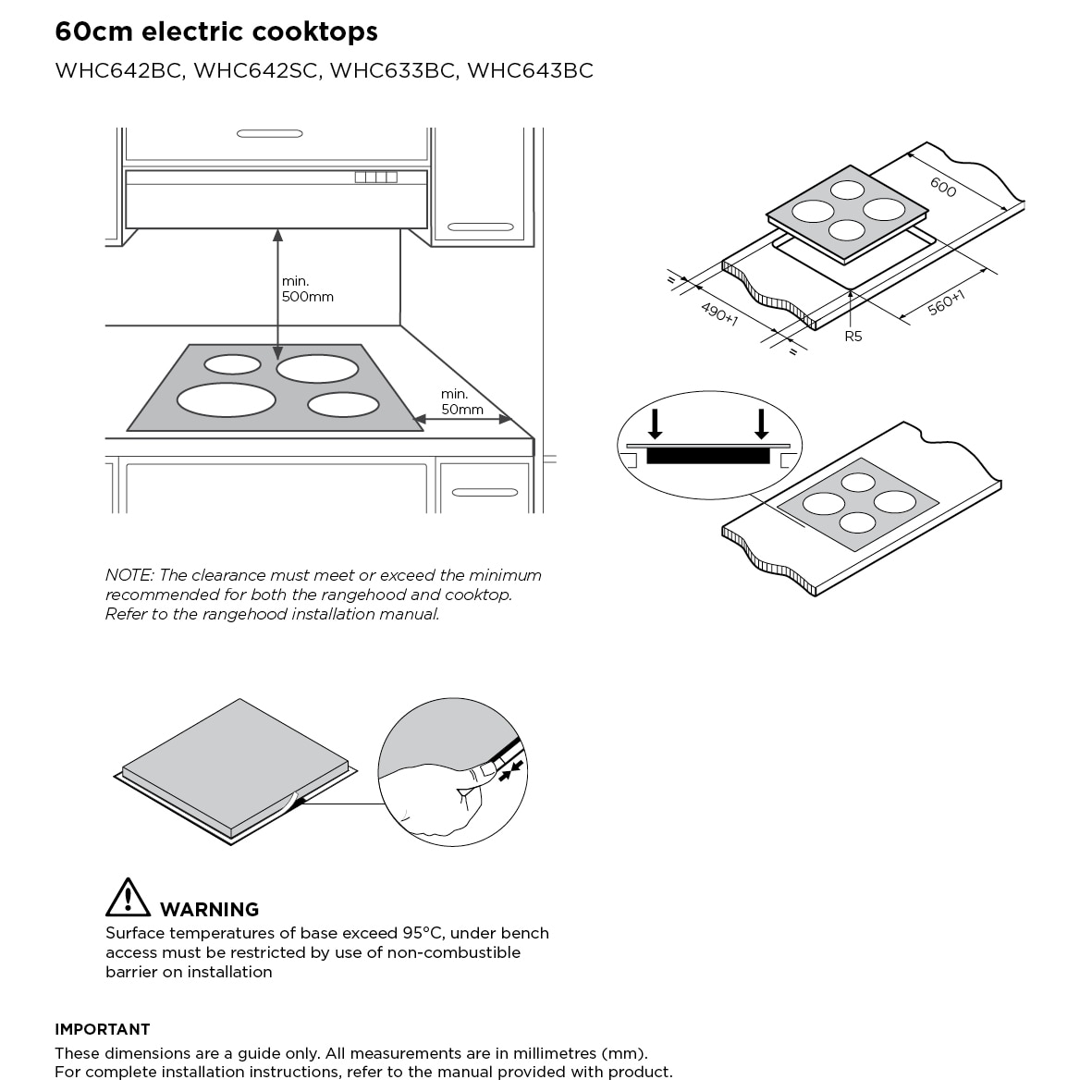 60cm electric cooktops

WHC642BC, WHC642SC, WHC633BC, WHC643BC

min.
500mm

min.
50mm

600

490+1

560+1

R5

=

=

NOTE: The clearance must meet or exceed the minimum recommended for both the rangehood and cooktop. Refer to the rangehood installation manual.

WARNING
Surface temperatures of base exceed 95°C, under bench access must be restricted by use of non-combustible barrier on installation

IMPORTANT
These dimensions are a guide only. All measurements are in millimetres (mm).
For complete installation instructions, refer to the manual provided with product.