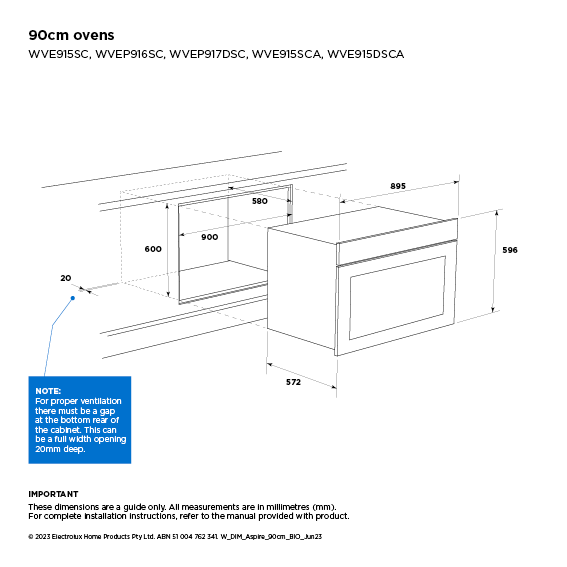 90cm ovens

WVE915SC, WVEP916SC, WVEP917DSC, WVE915SCA, WVE915DSCA

895

580

900

600

596

20

572

NOTE:
For proper ventilation there must be a gap at the bottom rear of the cabinet. This can be a full width opening 20mm deep.

IMPORTANT

These dimensions are a guide only. All measurements are in millimetres (mm).
For complete installation instructions, refer to the manual provided with product.

© 2023 Electrolux Home Products Pty Ltd. ABN 51 004 762 341. W_DIM_Aspire_90cm_BIO_Jun23