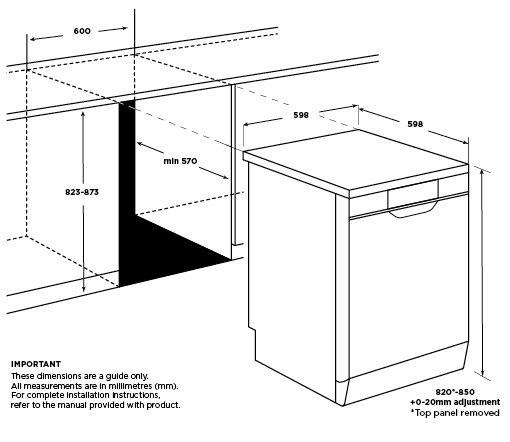 600

598

598

min 570

823-873

IMPORTANT
These dimensions are a guide only.
All measurements are in millimetres (mm).
For complete installation instructions, refer to the manual provided with product.

820*-850
+0-20mm adjustment
*Top panel removed